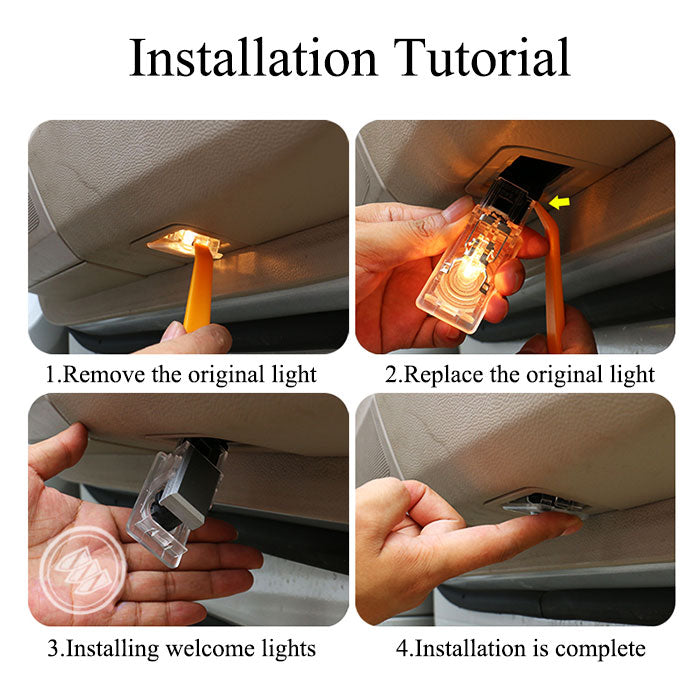 Installation Tutorial

1.Remove the original light

2.Replace the original light

3.Installing welcome lights

4.Installation is complete